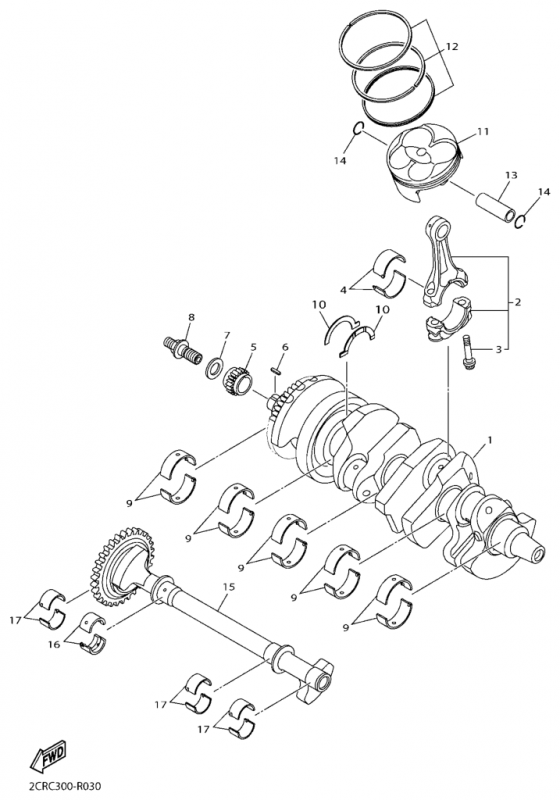 12
11
14
13
14
4
2
10
10
8
7
5
6
3
1
9
9
9
9
9
15
17
16
17
17
FWD
2CRC300-R030