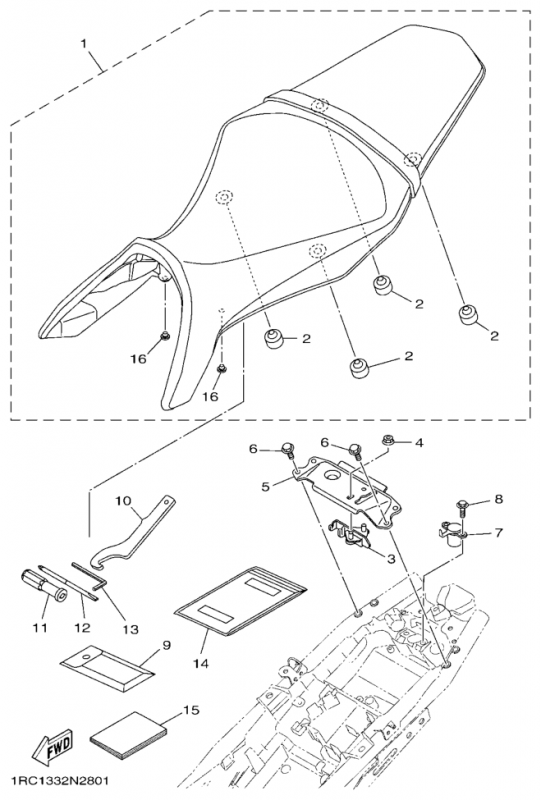 1

2

2

2

2

16

16

6

6

4

5

8

7

3

10

11

12

13

14

9

15

FWD

1RC1332N2801