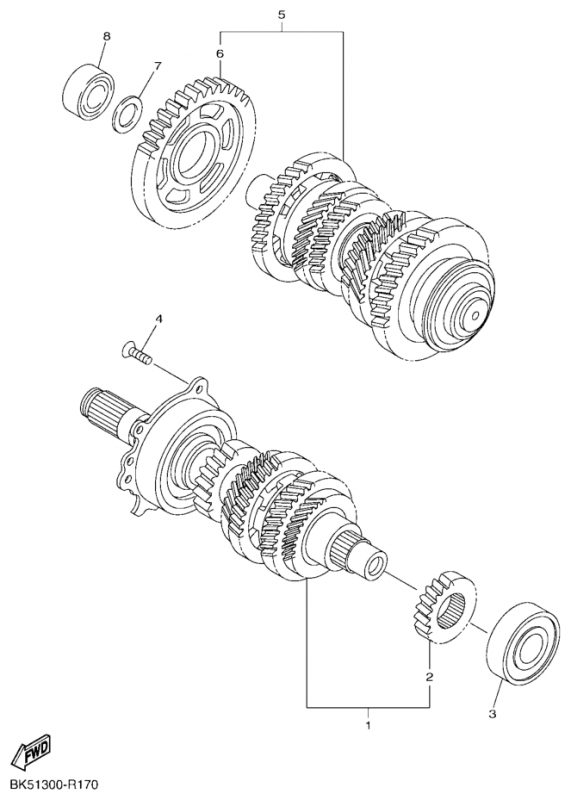 5
8
6
7
4
2
3
1
FWD
BK51300-R170