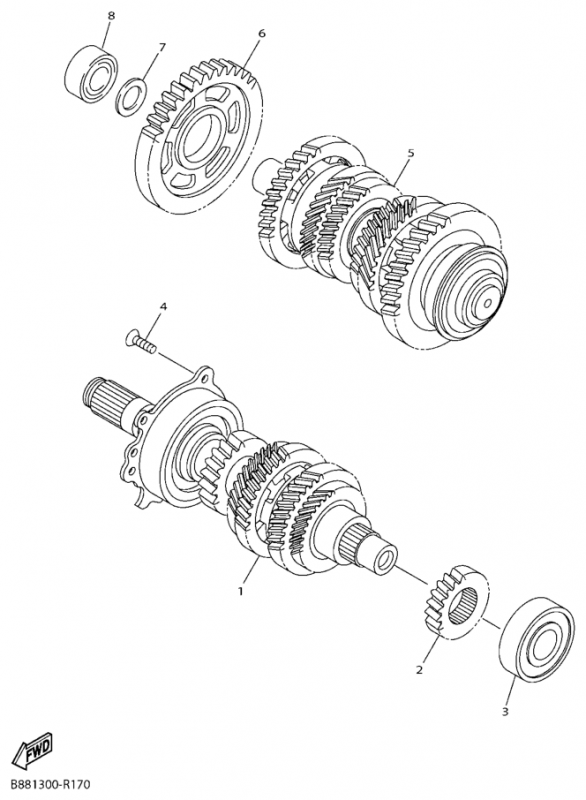 8
7
6
5
4
1
2
3
FWD
B881300-R170