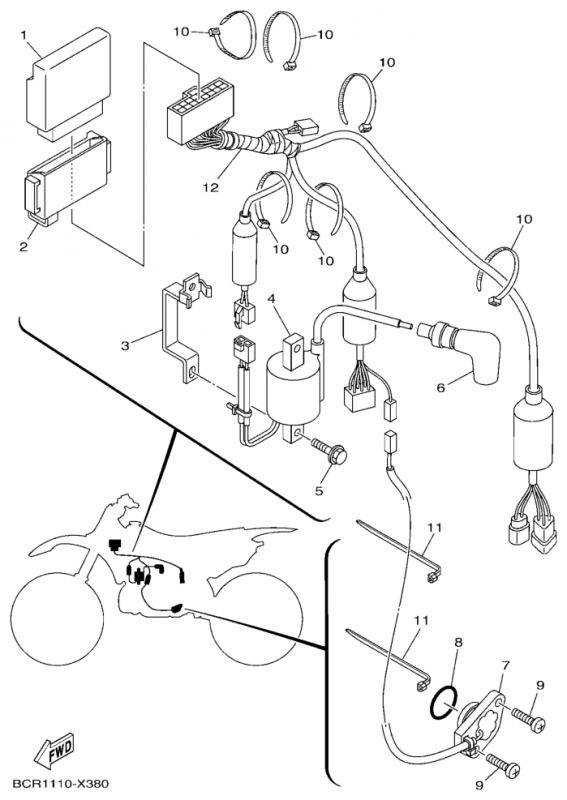 1
10
10
10
12
2
10
10
10
3
4
6
5
11
11
8
7
9
9
FWD
BCR1110-X380