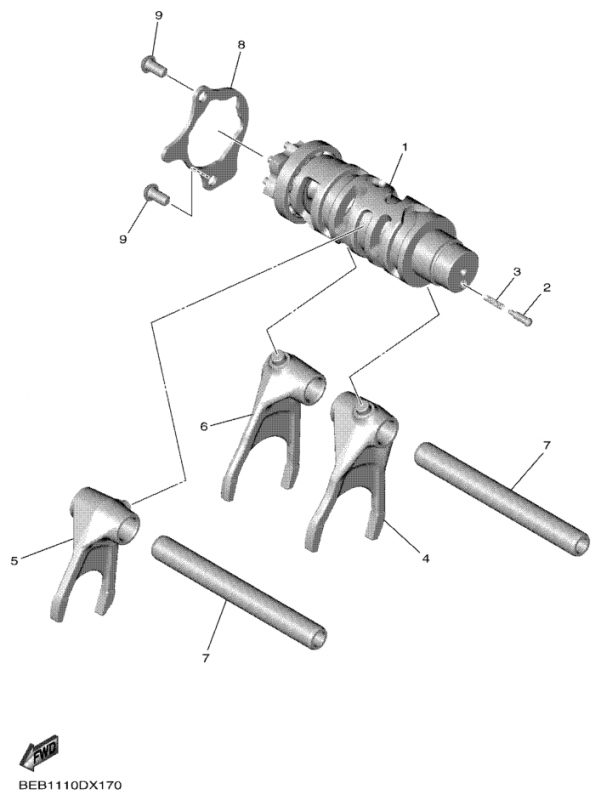 9
8
1
9
3
2
6
7
5
4
7
FWD
BEB1110DX170