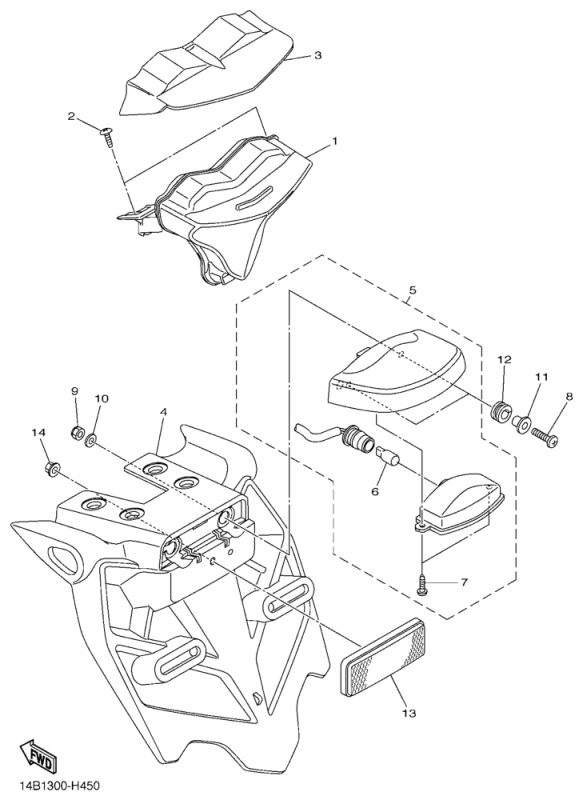 3
2
1
5
12
11
8
9
10
4
14
6
7
13
FWD
14B1300-H450