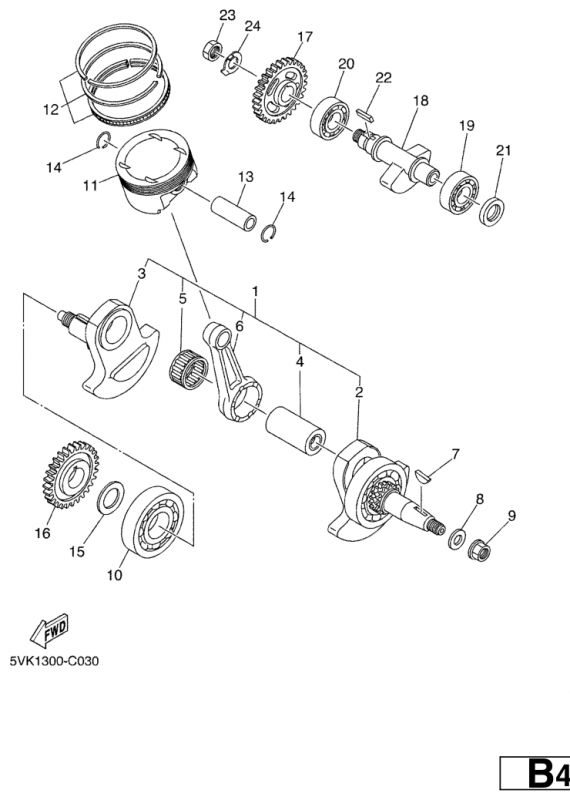 23
24
17
20
22
18
19
21
12
14
11
13
14
3
5
1
6
4
2
7
8
9
16
15
10
FWD
5VK1300-C030
B4