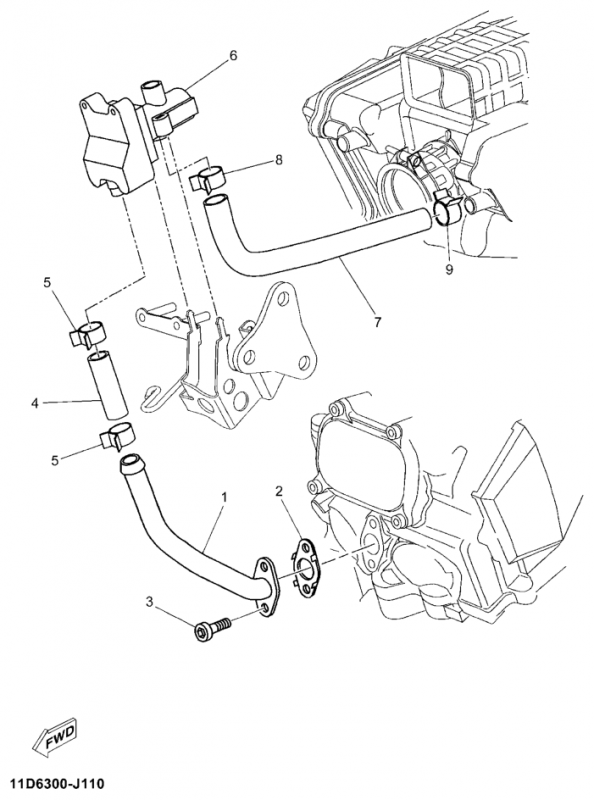 6
8
9
7
5
4
5
1
2
3
FWD
11D6300-J110