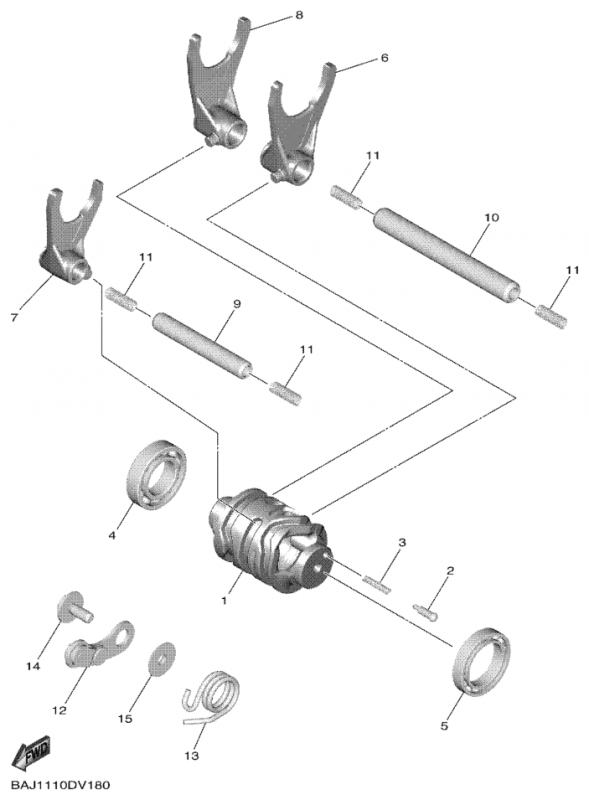 8
6
11
10
11
7
11
9
11
4
3
2
1
14
12
15
13
5
FWD
BAJ1110DV180