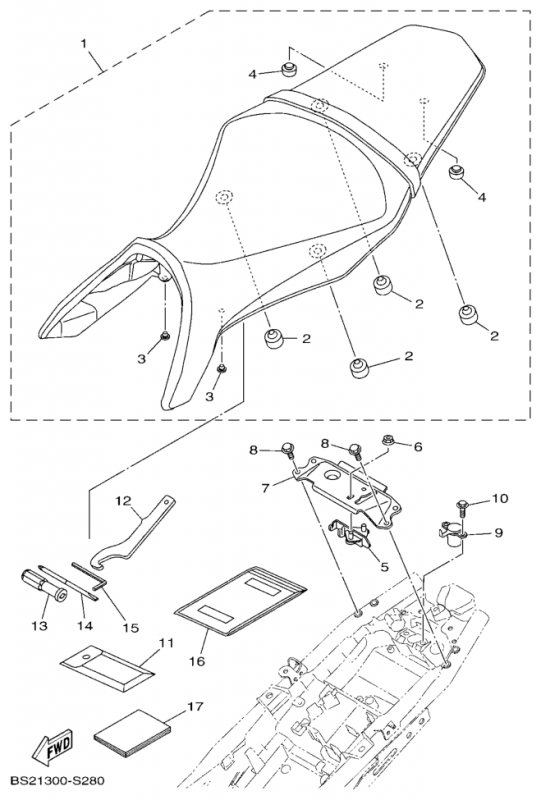 1
4
4
2
2
2
2
3
3
8
8
6
7
10
9
5
12
13
14
15
16
11
17
FWD
BS21300-S280