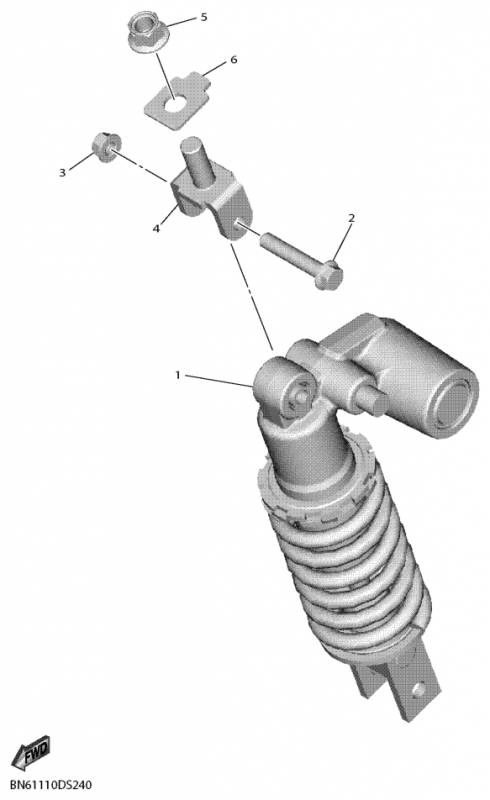 5
6
3
4
2
1
FWD
BN61110DS240