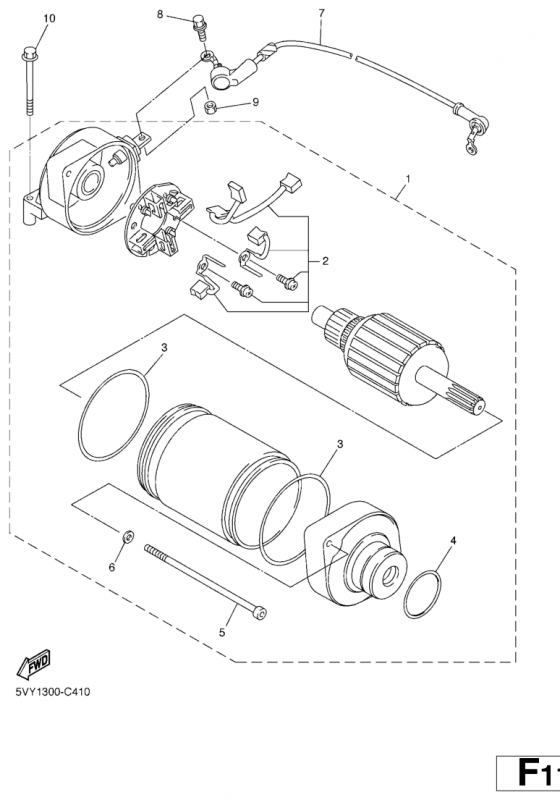 10
8
7
9
1
2
3
3
4
6
5
FWD
5VY1300-C410
F1