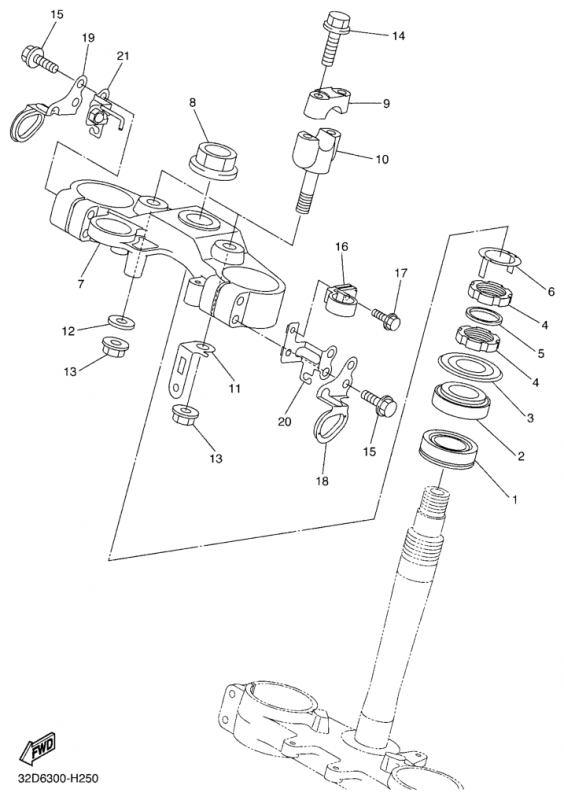 15
19
21
14
9
8
10
7
16
17
6
4
5
4
3
2
1
12
13
11
20
15
13
18
FWD
32D6300-H250