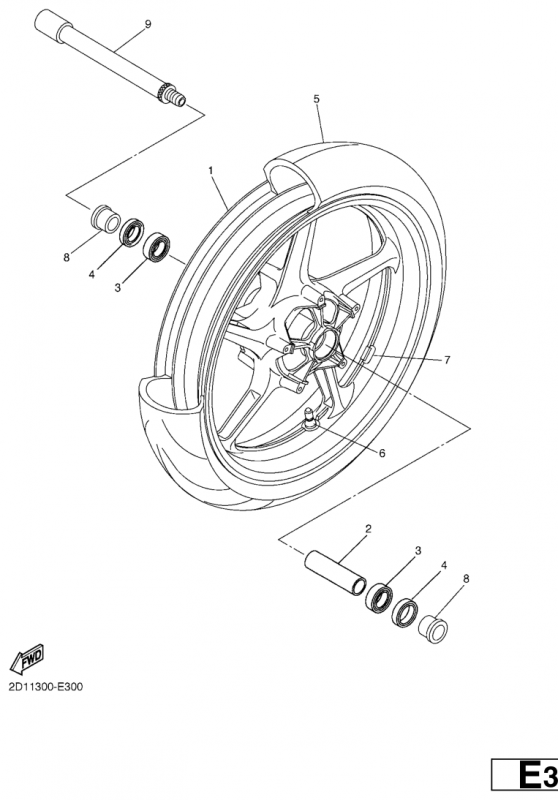 9

5

1

8

4

3

7

6

2

3

4

8

FWD

2D11300-E300

E3