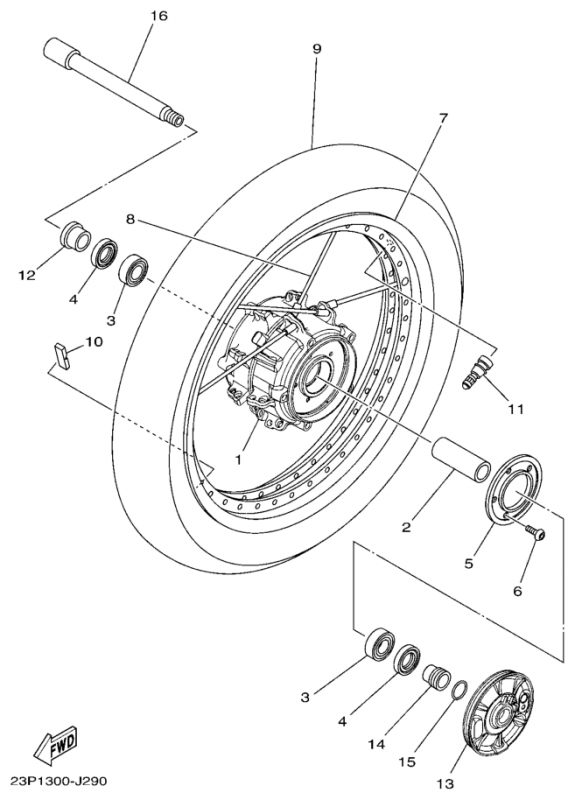 16
9
7
8
12
4
3
10
11
1
2
5
6
3
4
14
15
13
FWD
23P1300-J290