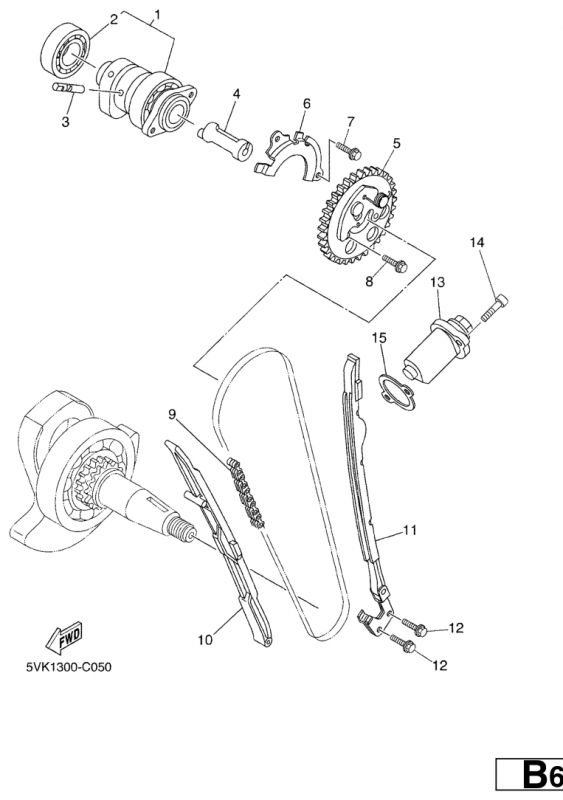 2
1
3
4
6
7
5
14
8
13
15
9
11
10
12
12
FWD
5VK1300-C050
B6