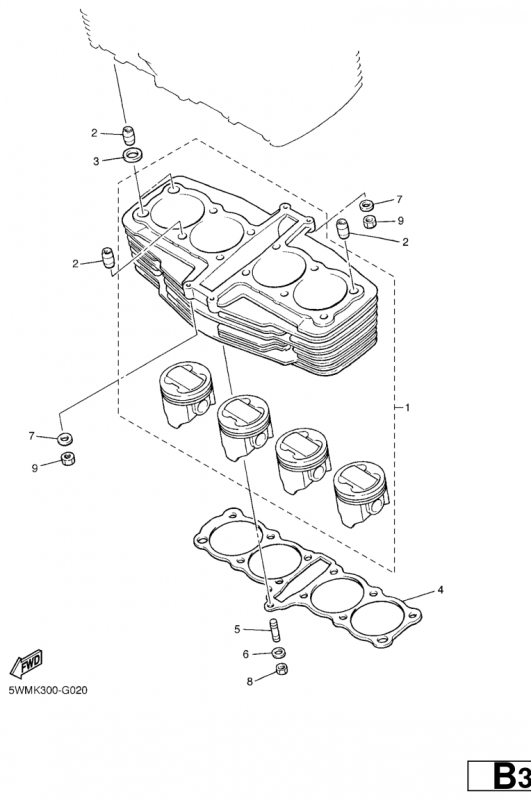 2
3
7
9
2
2
1
7
9
4
5
6
8
FWD
5WMK300-G020
B3