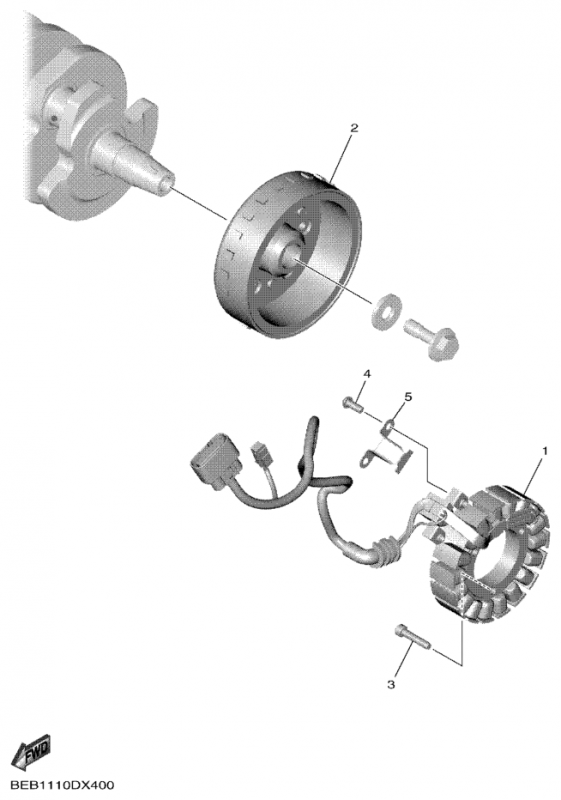 2

4

5

1

3

FWD

BEB1110DX400