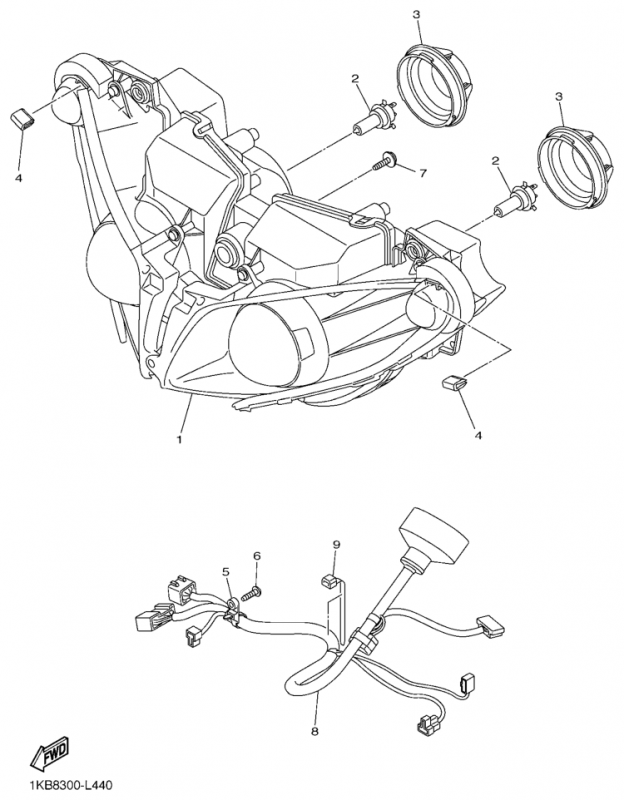 3
2
3
4
7
2
1
4
9
6
5
8
FWD
1KB8300-L440