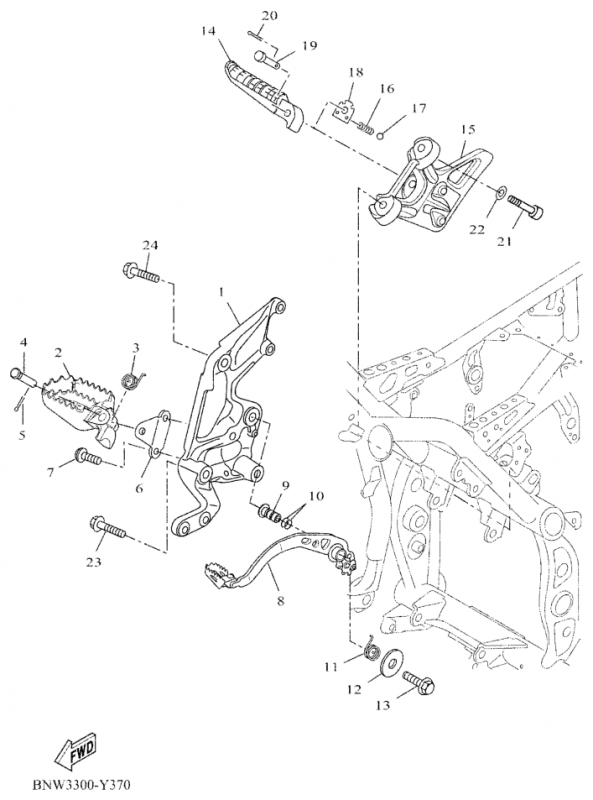 20
14
19
18
16
17
15
22
21
24
1
4
2
3
5
7
6
9
10
23
8
11
12
13
FWD
BNW3300-Y370