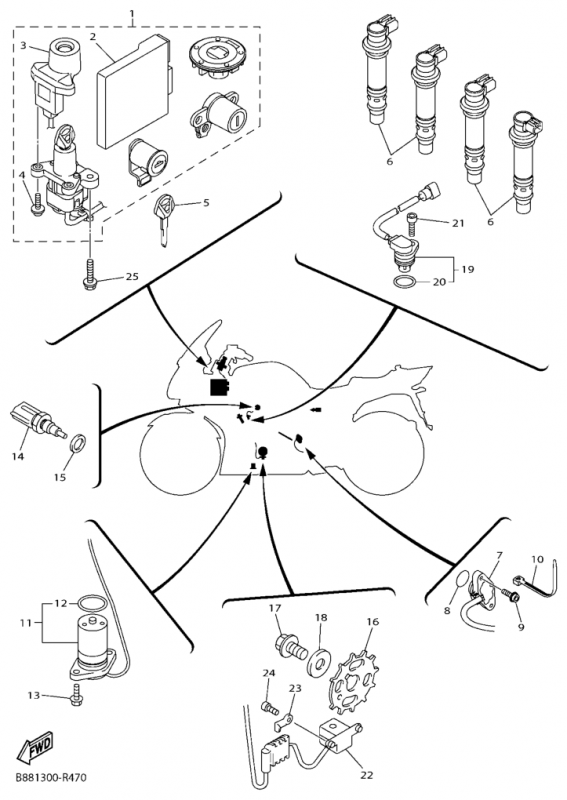 1
3
2
4
5
25
6
6
21
19
20
14
15
12
11
13
17
18
16
24
23
22
7
10
8
9
FWD
B881300-R470