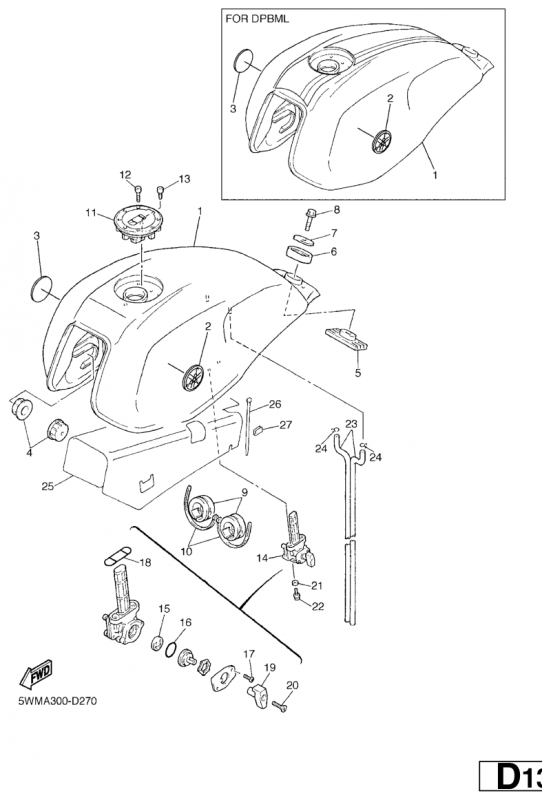 FOR DPBML

3
2
1

12
13
11
1
8
7
6
3
2
5
26
27
4
23
24
24
25
9
10
14
21
22
18
15
16
17
19
20

FWD

5WMA300-D270

D13