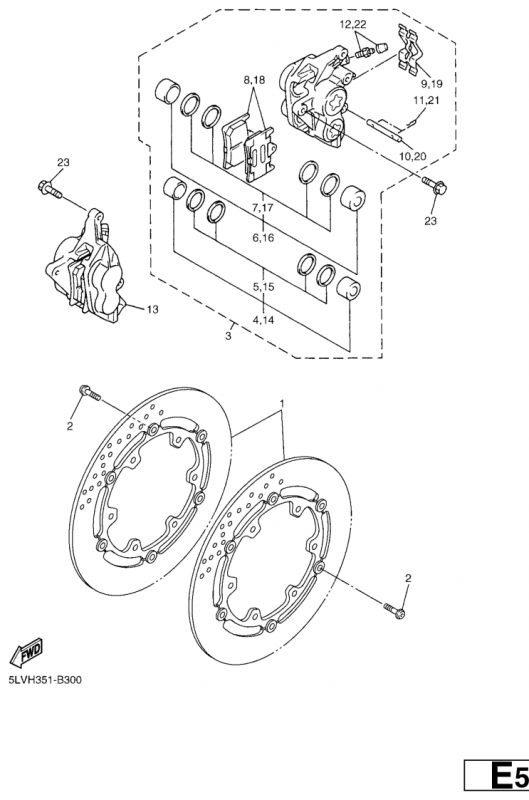 12,22
8,18
9,19
11,21
10,20
23
23
7,17
6,16
5,15
4,14
13
3
1
2
2
FWD
5LVH351-B300
E5