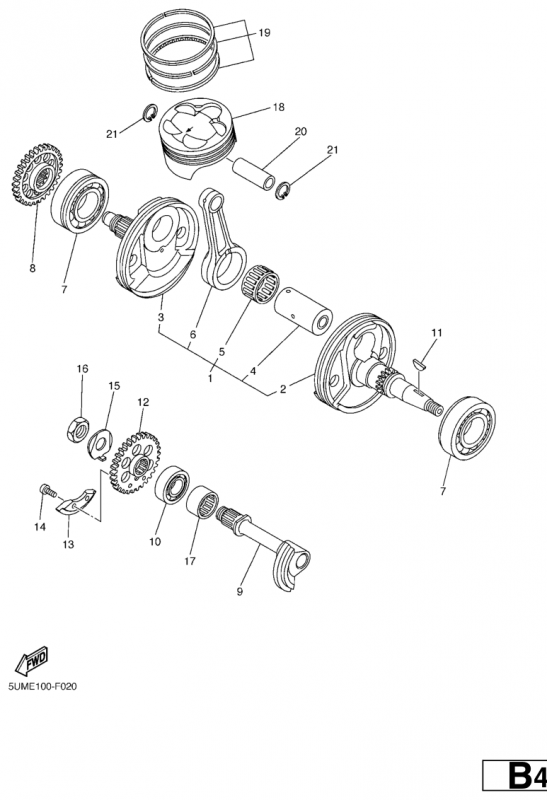 19
18
21
20
21
8
7
3
6
5
4
1
2
11
7
16
15
12
14
13
10
17
9
FWD
5UME100-F020
B4