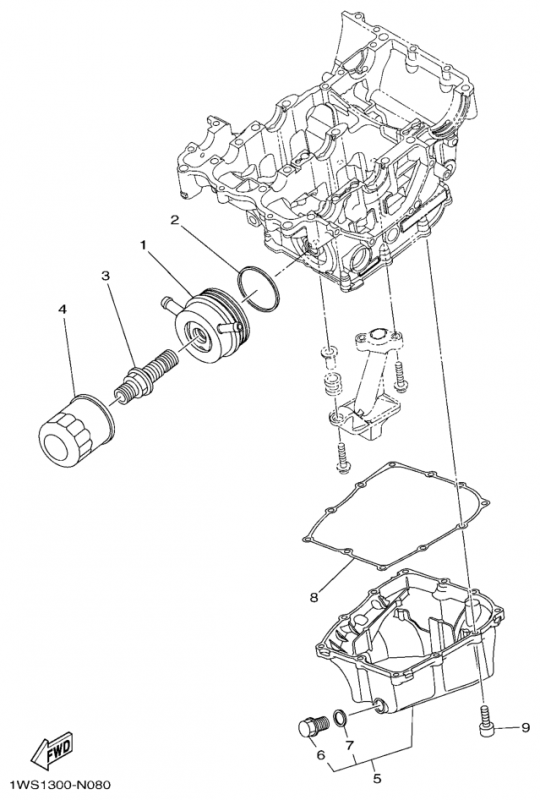 2
1
3
4
8
9
7
6
5
FWD
1WS1300-N080