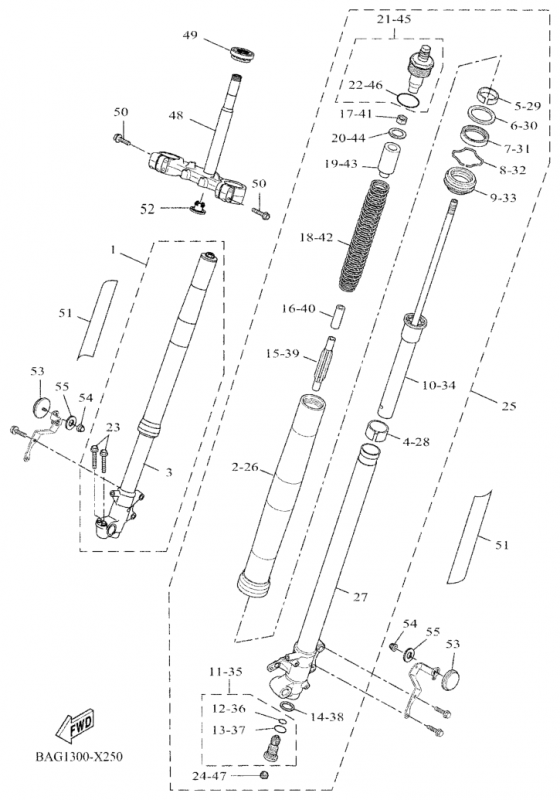 49
50
48
50
52
1
51
53
55
54
23
3
21-45
22-46
17-41
20-44
19-43
18-42
16-40
15-39
2-26
5-29
6-30
7-31
8-32
9-33
10-34
25
4-28
51
27
54
55
53
11-35
12-36
13-37
14-38
24-47
FWD
BAG1300-X250