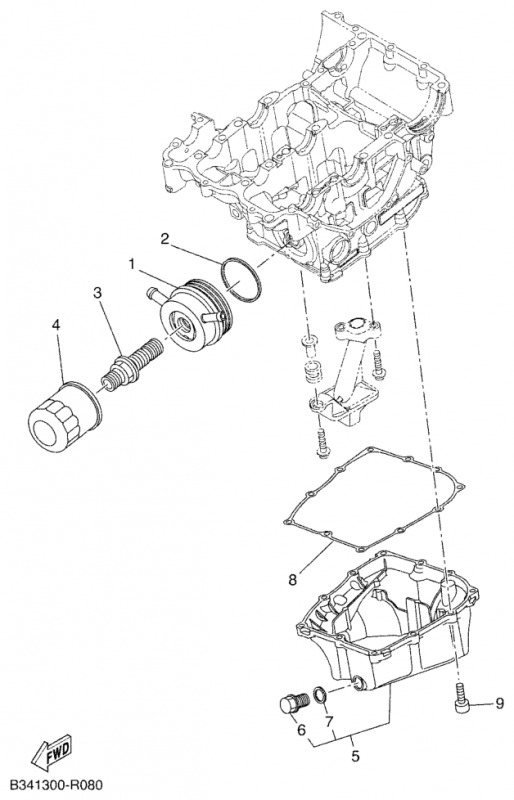 2
1
3
4
8
9
7
6
5
FWD
B341300-R080