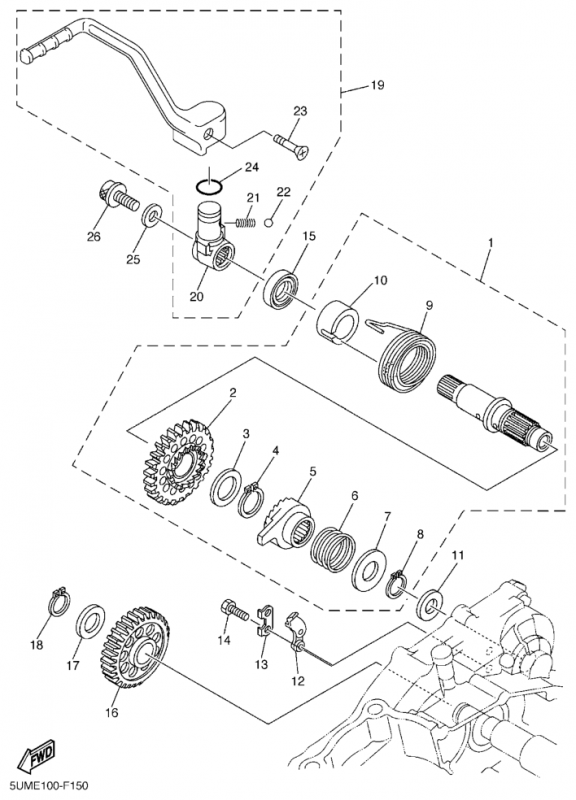 19
23
24
21
22
26
25
20
15
1
10
9
2
3
4
5
6
7
8
11
18
17
16
14
13
12
FWD
5UME100-F150