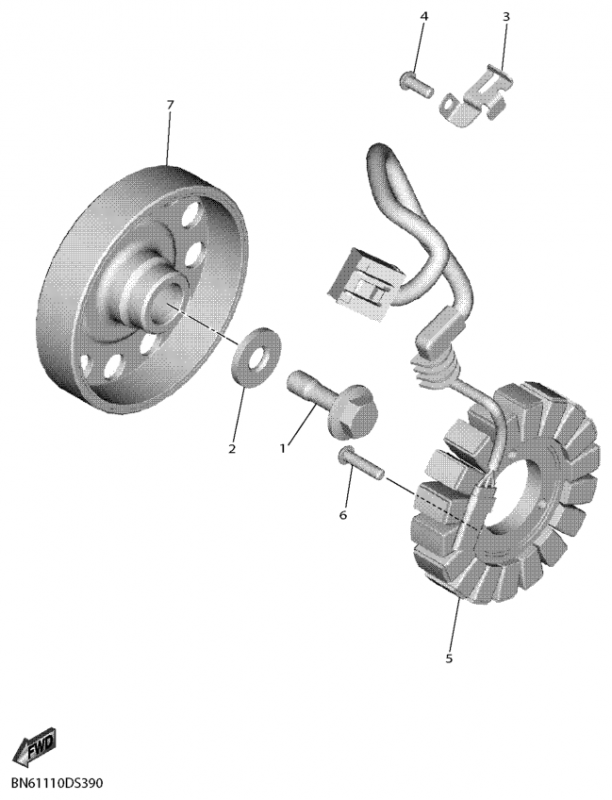 4
3
7
2
1
6
5
FWD
BN61110DS390