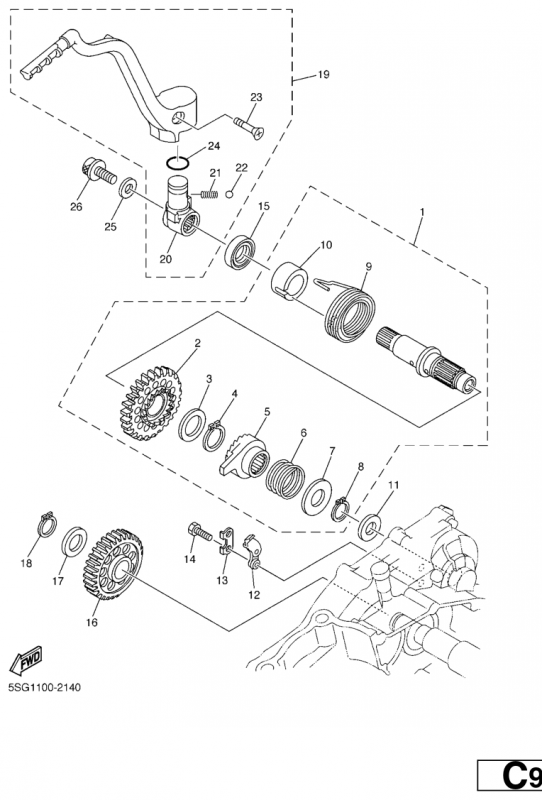 19
23
24
21
22
26
25
20
15
1
10
9
2
3
4
5
6
7
8
11
18
17
16
14
13
12
FWD
5SG1100-2140
C9