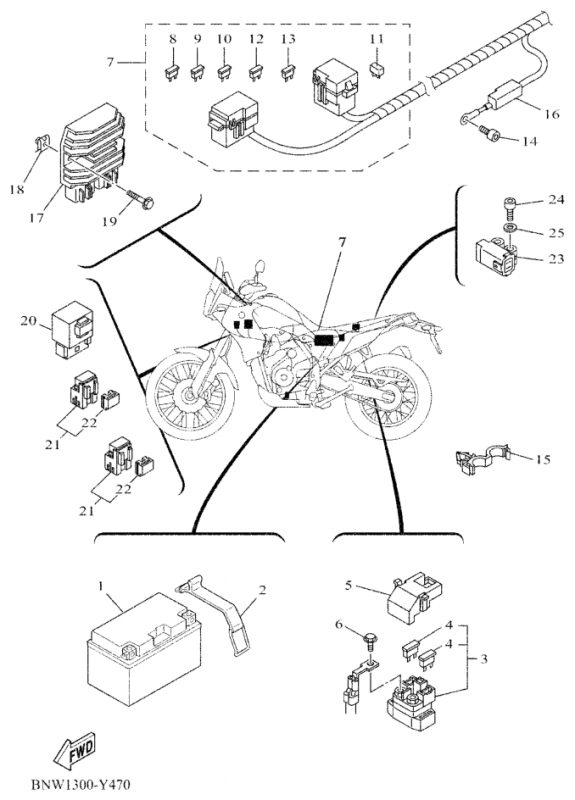 7
8
9
10
12
13
11
16
14
18
17
19
24
25
23
7
20
22
21
22
21
15
1
2
5
6
4
4
3
FWD
BNW1300-Y470