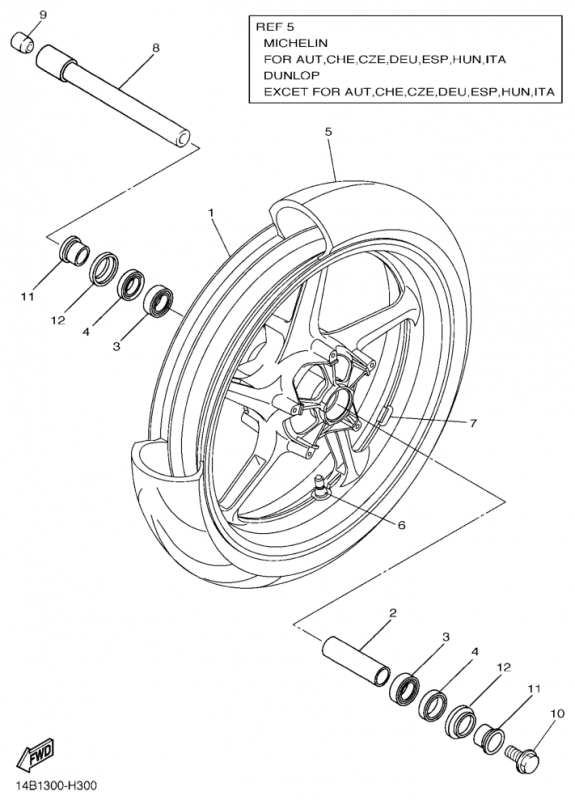 REF 5
MICHELIN
FOR AUT,CHE,CZE,DEU,ESP,HUN,ITA
DUNLOP
EXCET FOR AUT,CHE,CZE,DEU,ESP,HUN,ITA

9
8
5
1
11
12
4
3
7
6
2
3
4
12
11
10
FWD
14B1300-H300