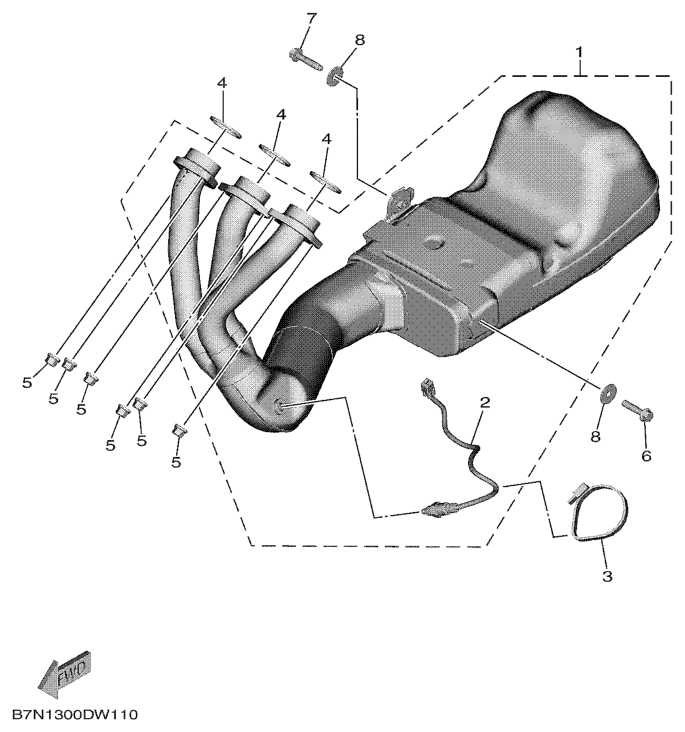 7
8
1
4
4
4
5
5
5
5
5
5
2
8
6
3
FWD
B7N1300DW110