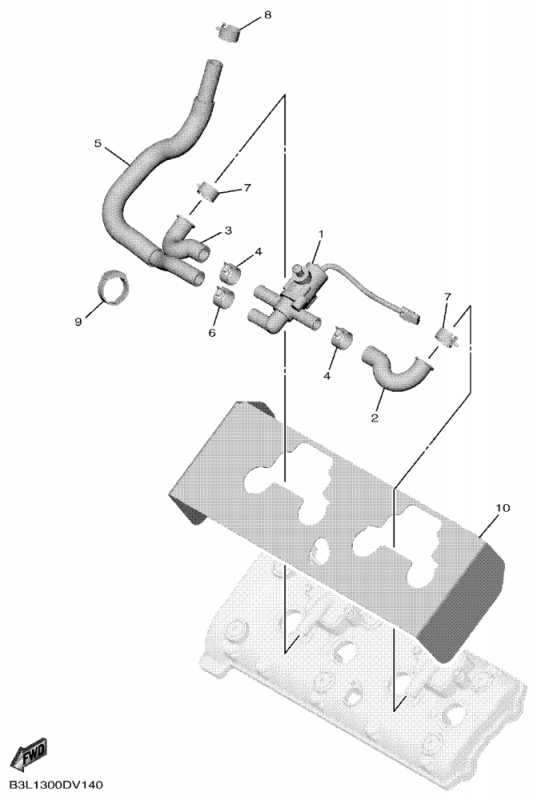 8
5
7
3
1
4
9
6
7
4
2
10
FWD
B3L1300DV140