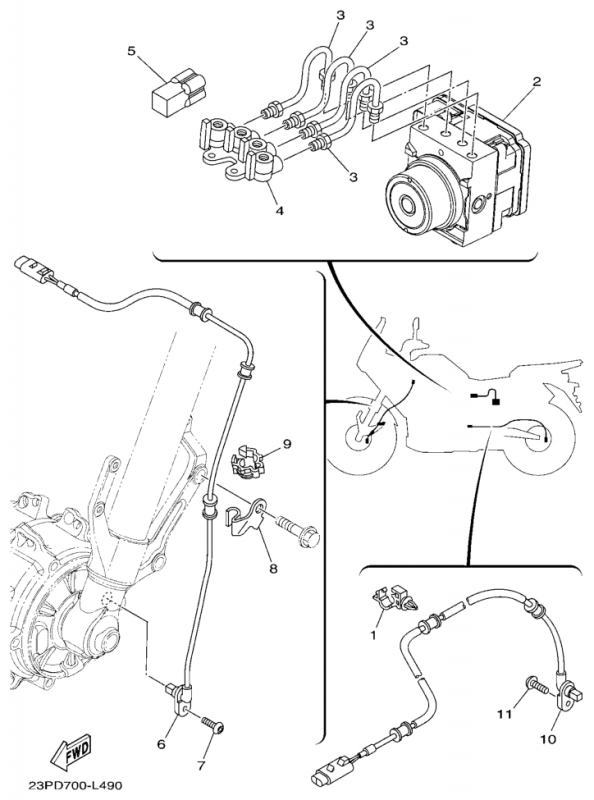 3
3
3
5
2
3
4
9
8
1
11
10
6
7
FWD
23PD700-L490