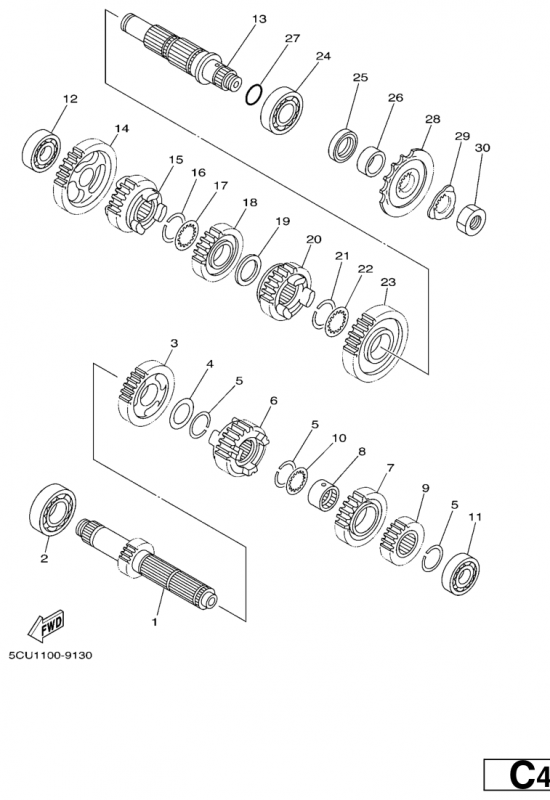 13
27
24
25
26
28
29
30
12
14
15
16
17
18
19
20
21
22
23
3
4
5
6
5
10
8
7
9
5
11
2
1
FWD
5CU1100-9130
C4