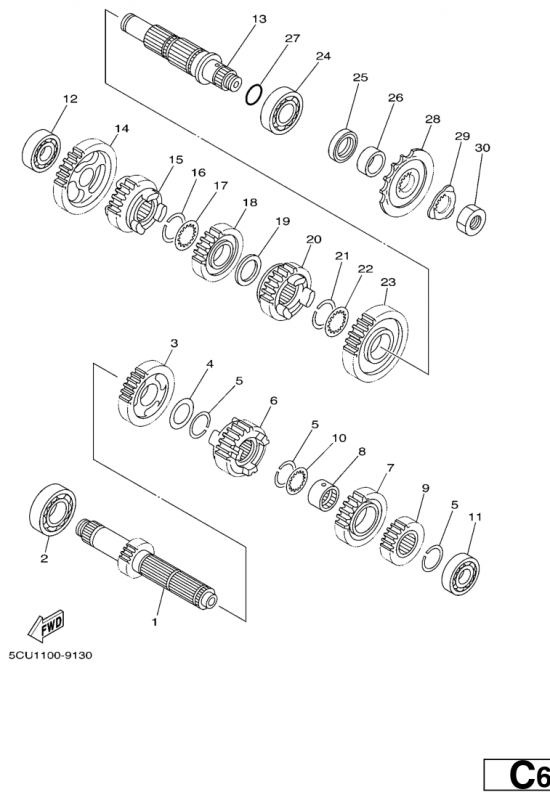 13
27
24
25
26
28
29
30
12
14
15
16
17
18
19
20
21
22
23
3
4
5
6
5
10
8
7
9
5
11
2
1
FWD
5CU1100-9130
C6