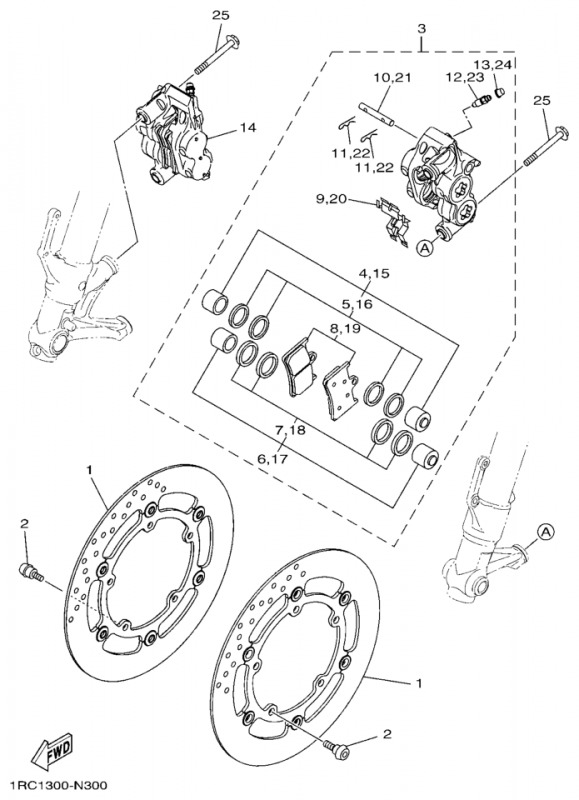 25
3
13,24
10,21
12,23
25
14
11,22
11,22
9,20
A
4,15
5,16
8,19
7,18
6,17
1
2
A
1
2
FWD
1RC1300-N300