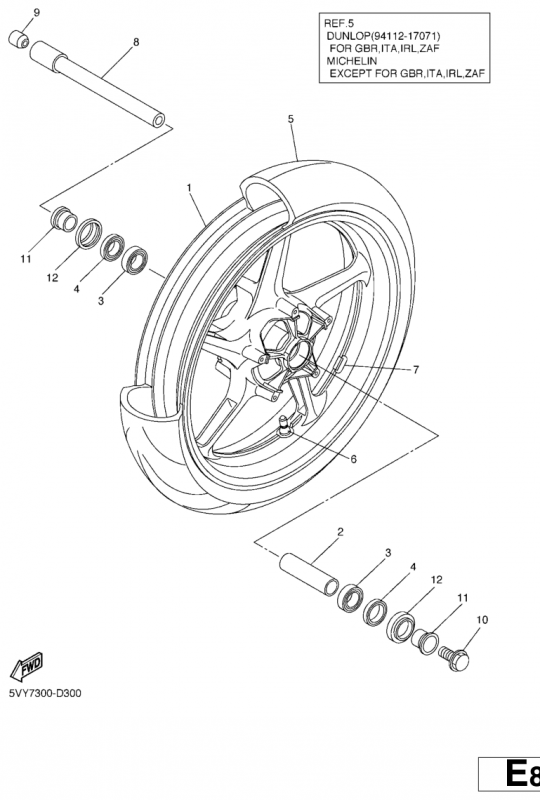 REF.5
DUNLOP(94112-17071)
FOR GBR,ITA,IRL,ZAF
MICHELIN
EXCEPT FOR GBR,ITA,IRL,ZAF

9

8

5

1

11

12

4

3

7

6

2

3

4

12

11

10

FWD

5VY7300-D300

E8