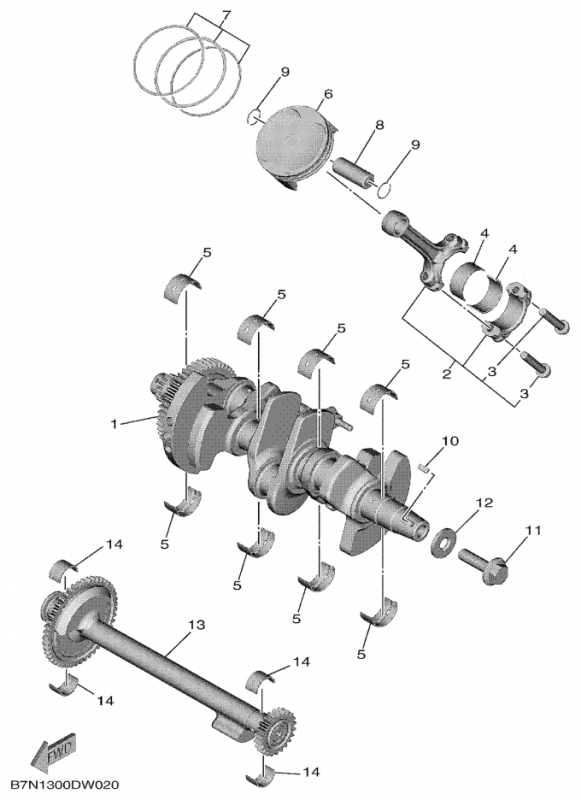 7
9
6
8
9
4
4
5
5
5
5
2
3
3
1
10
12
11
5
5
5
5
14
13
14
14
14
FWD
B7N1300DW020