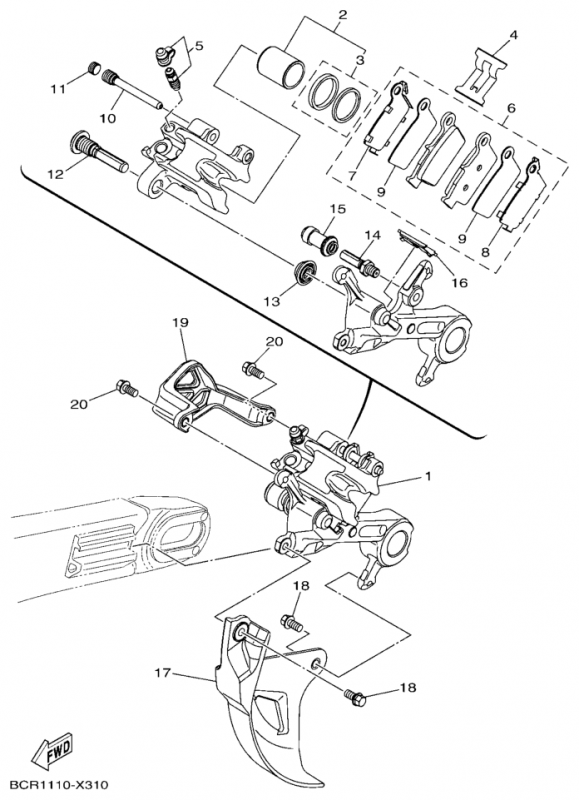 2
4
5
3
11
10
6
12
7
9
15
14
9
8
16
13
19
20
20
1
18
17
18
FWD
BCR1110-X310