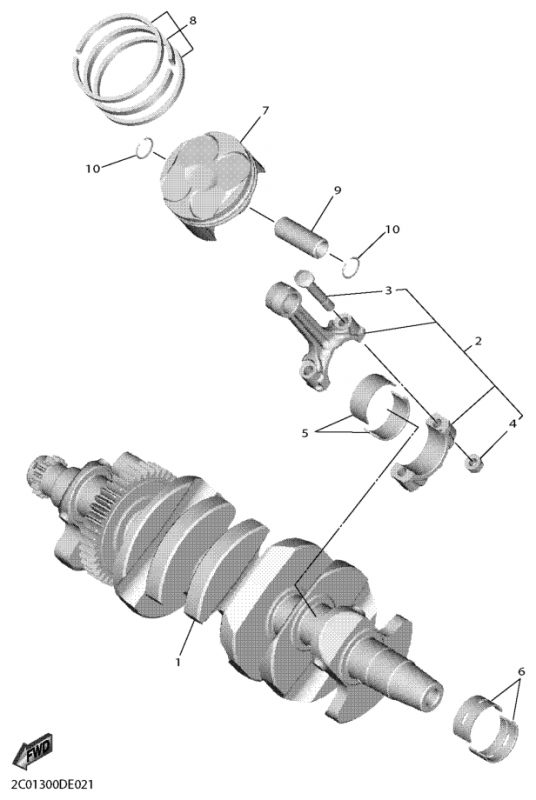 8
7
10
9
10
3
2
5
4
1
6
FWD
2C01300DE021