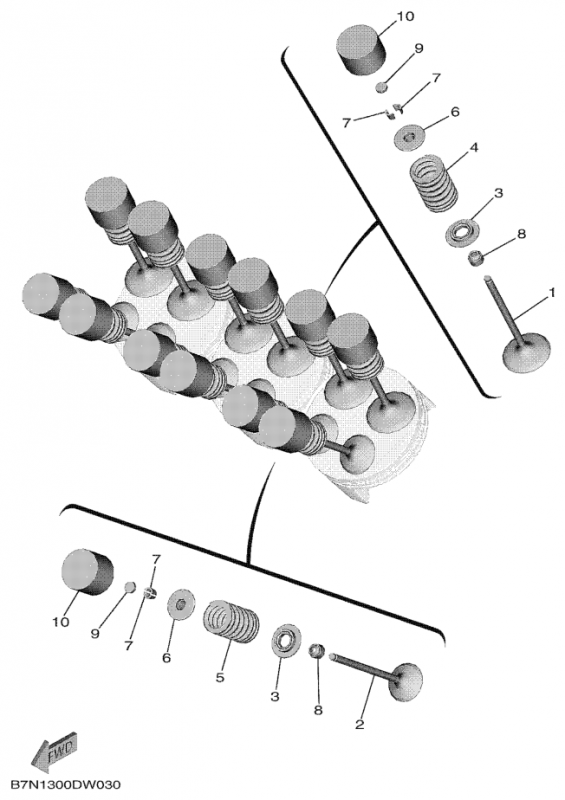 10
9
7
7
6
4
3
8
1
7
10
9
7
6
5
3
8
2
FWD
B7N1300DW030