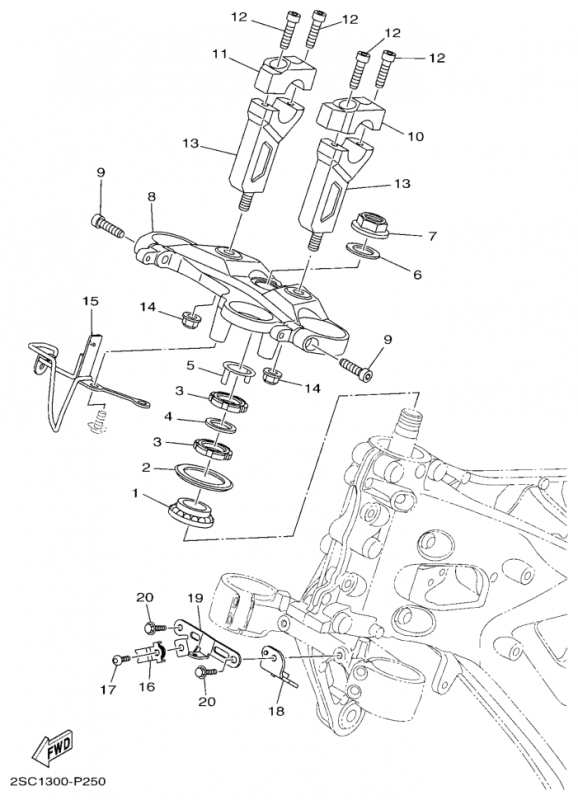 12
12
12
12
11
10
13
13
9
8
7
6
15
14
9
5
14
3
4
3
2
1
20
19
17
16
20
18
FWD
2SC1300-P250