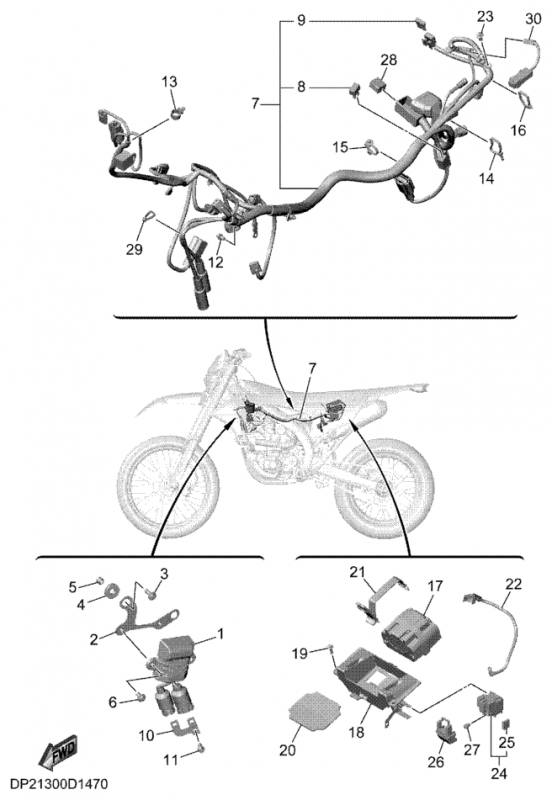 9
23
30
28
8
7
13
16
15
14
29
12
7
5
3
4
2
1
6
10
11
21
17
22
19
18
20
26
27
25
24
FWD
DP21300D1470