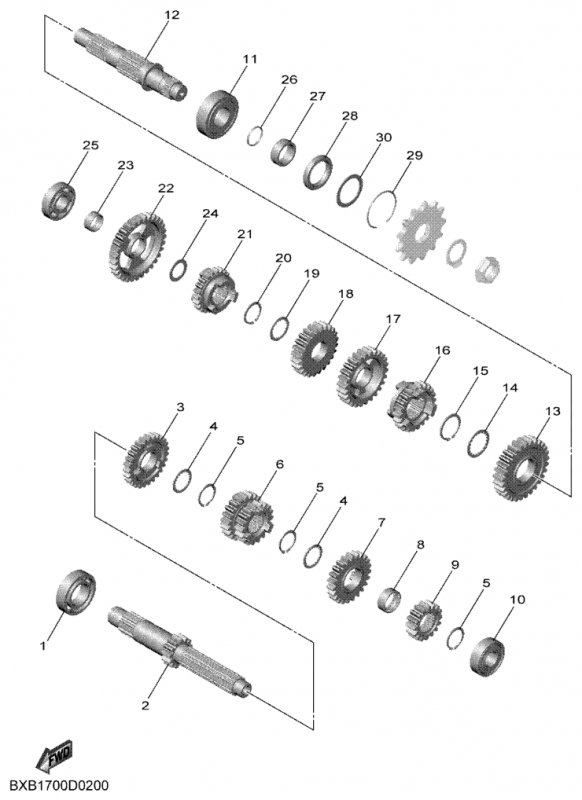 12
11
26
27
28
30
29
25
23
22
24
21
20
19
18
17
16
15
14
13
3
4
5
6
5
4
7
8
9
5
10
1
2
FWD
BXB1700D0200