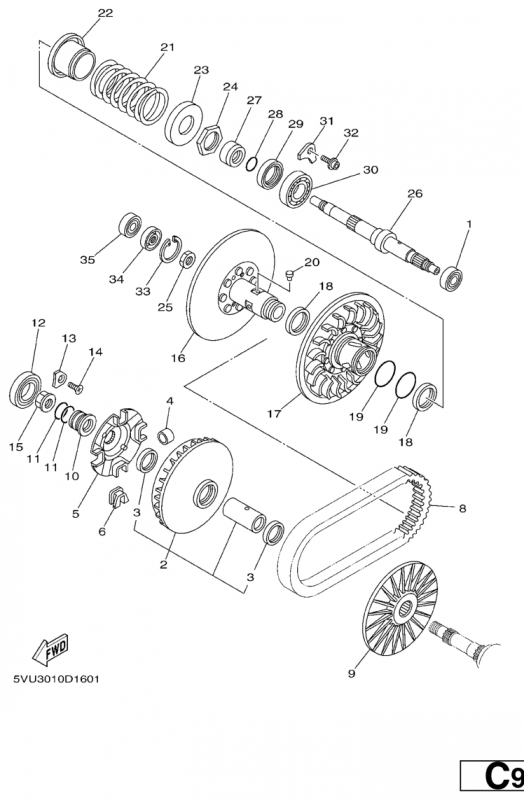 22
21
23
24
27
28
29
31
32
30
26
1
35
34
33
25
20
18
16
17
19
19
18
12
13
14
15
11
11
10
4
5
6
3
2
3
8
9
FWD
5VU3010D1601
C9