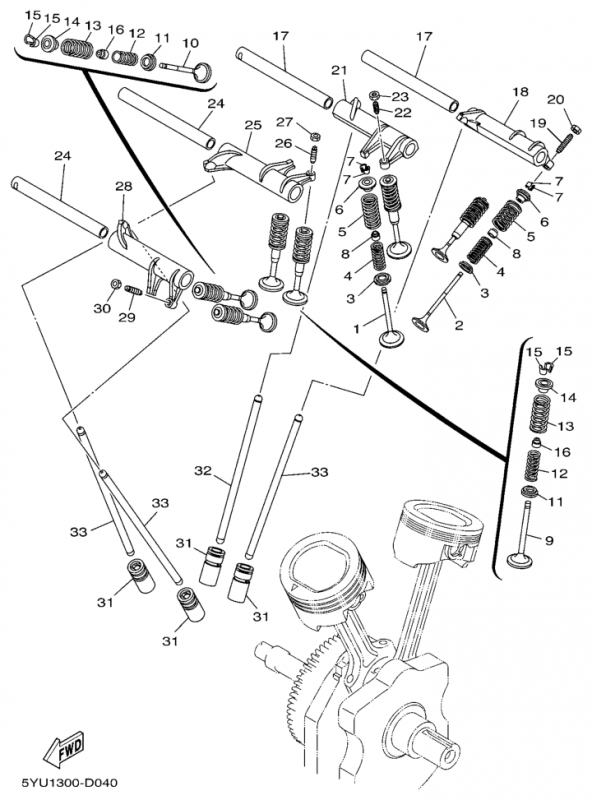 15 15 14 13 16 12 11 10
17
17
21
23
22
18
20
19
24
25
27
26
24
28
7
7
6
5
8
4
3
1
7
7
6
5
8
4
3
2
30
29
15 15
14
13
16
12
11
9
32
33
33
33
31
31
31
31
FWD
5YU1300-D040