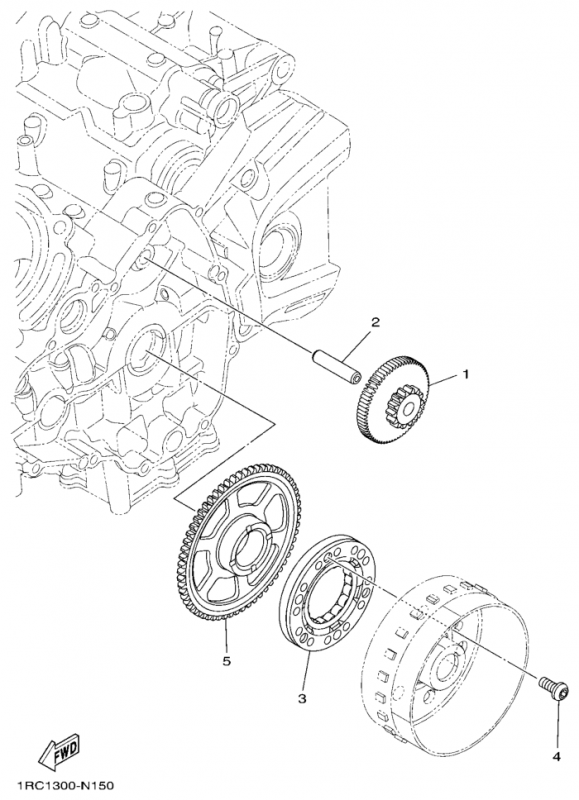 2
1
5
3
4
FWD
1RC1300-N150